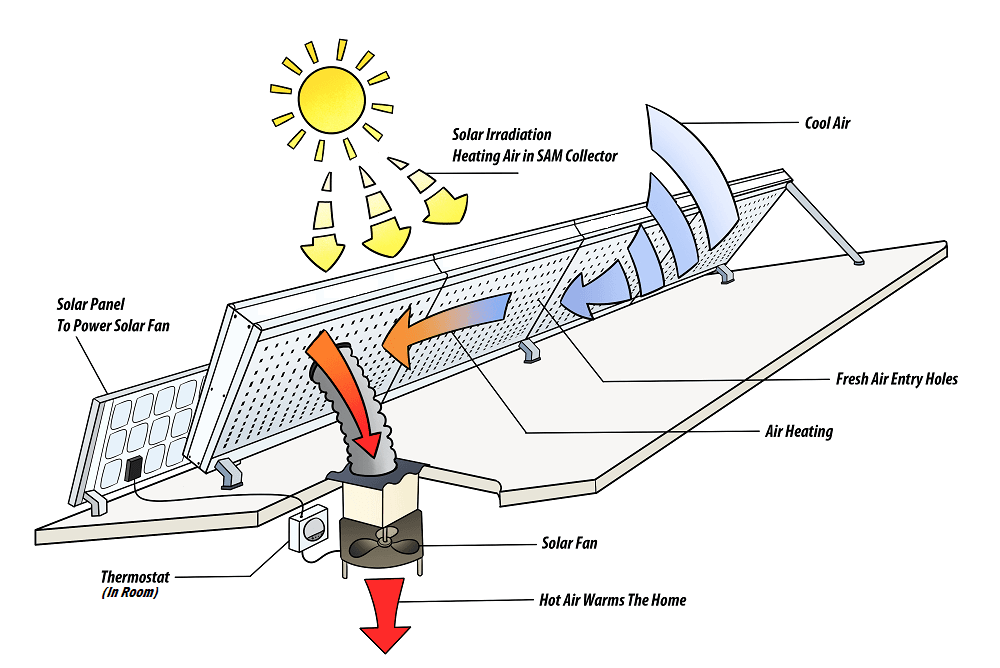 Solar Irradiation
Heating Air in SAM Collector

Cool Air

Solar Panel
To Power Solar Fan

Fresh Air Entry Holes

Air Heating

Solar Fan

Thermostat
(In Room)

Hot Air Warms The Home